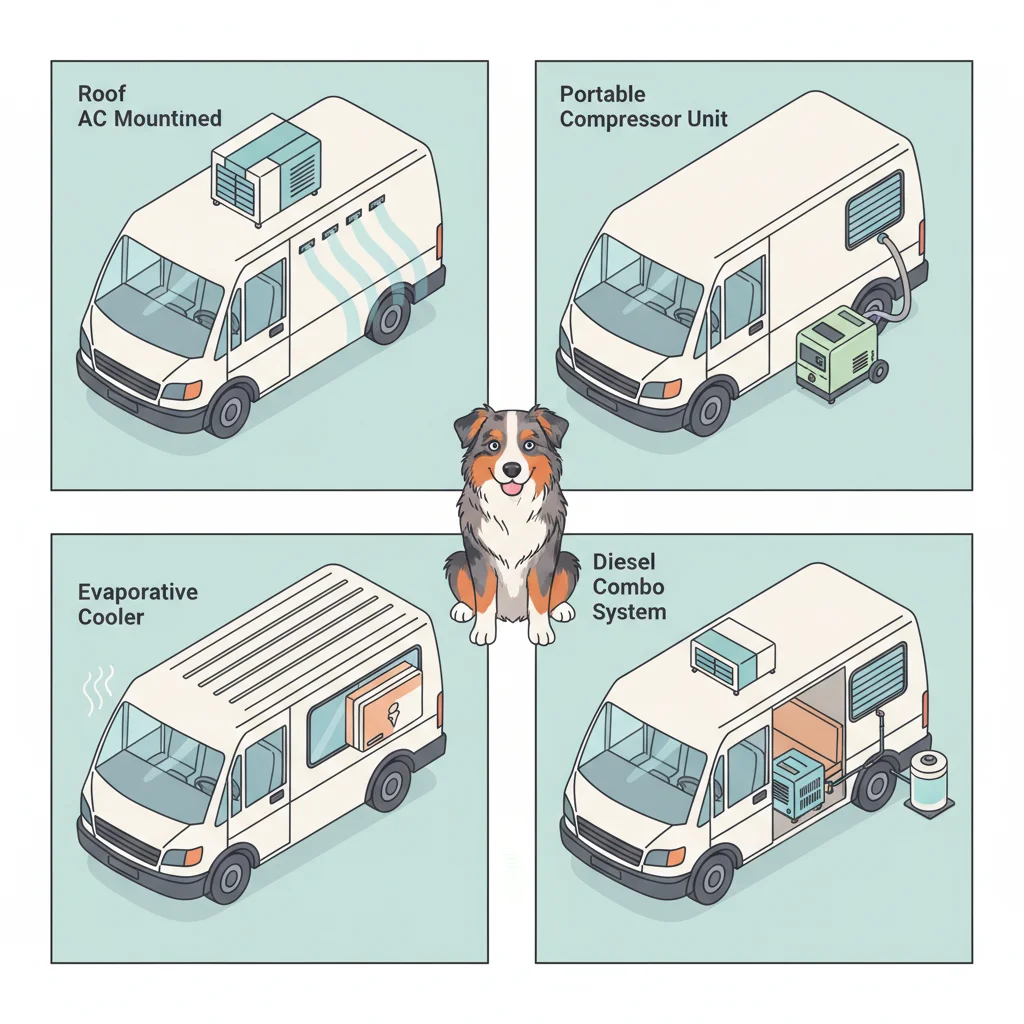 Roof
AC Mountined

Portable
Compressor Unit

Evaporative
Cooler

Diesel
Combo
System